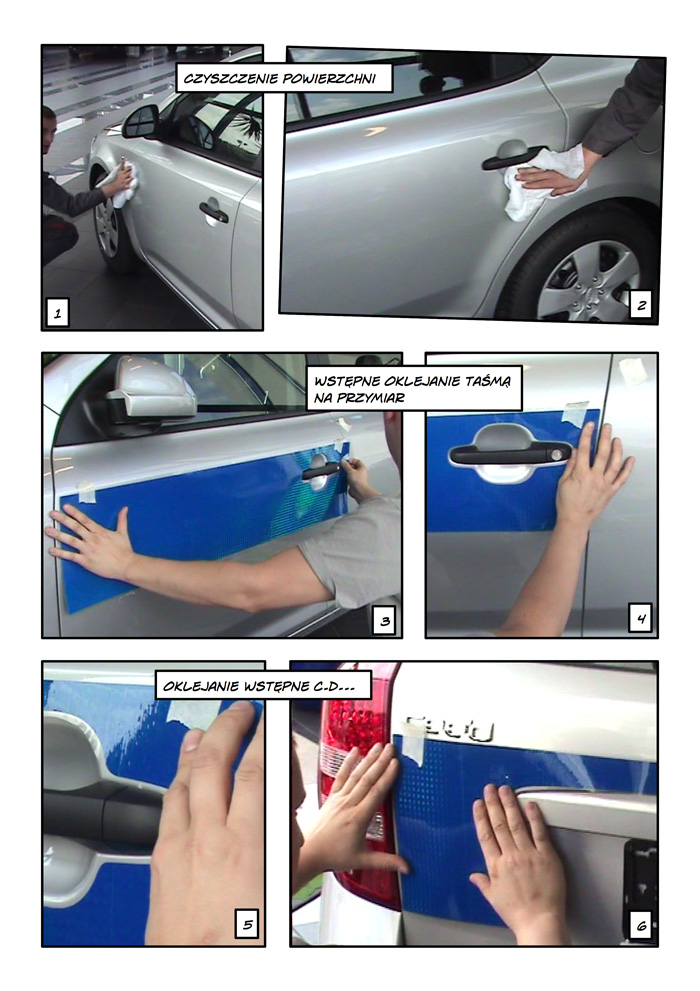 CZYSZCZENIE POWIERZCHNI

1

2

WSTĘPNE OKLEJANIE TAŚMĄ NA PRZYMIAR

3

4

OKLEJANIE WSTĘPNE C.D...

5

6